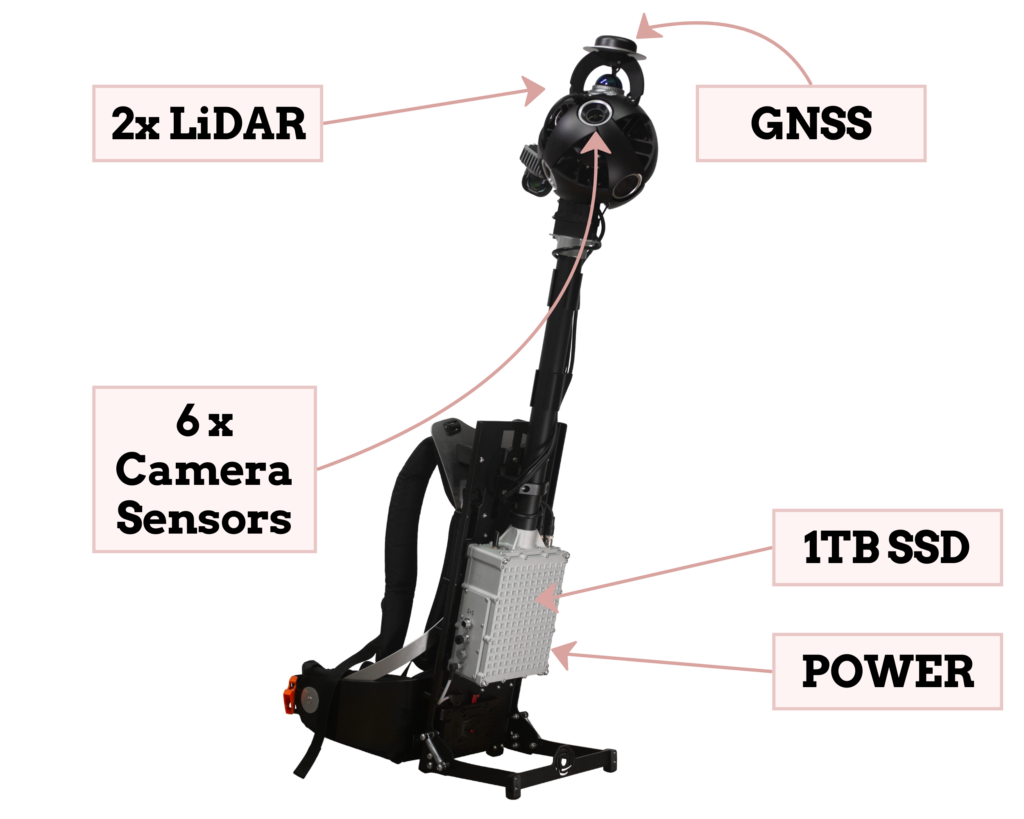 2x LiDAR

GNSS

6 x
Camera
Sensors

1TB SSD

POWER