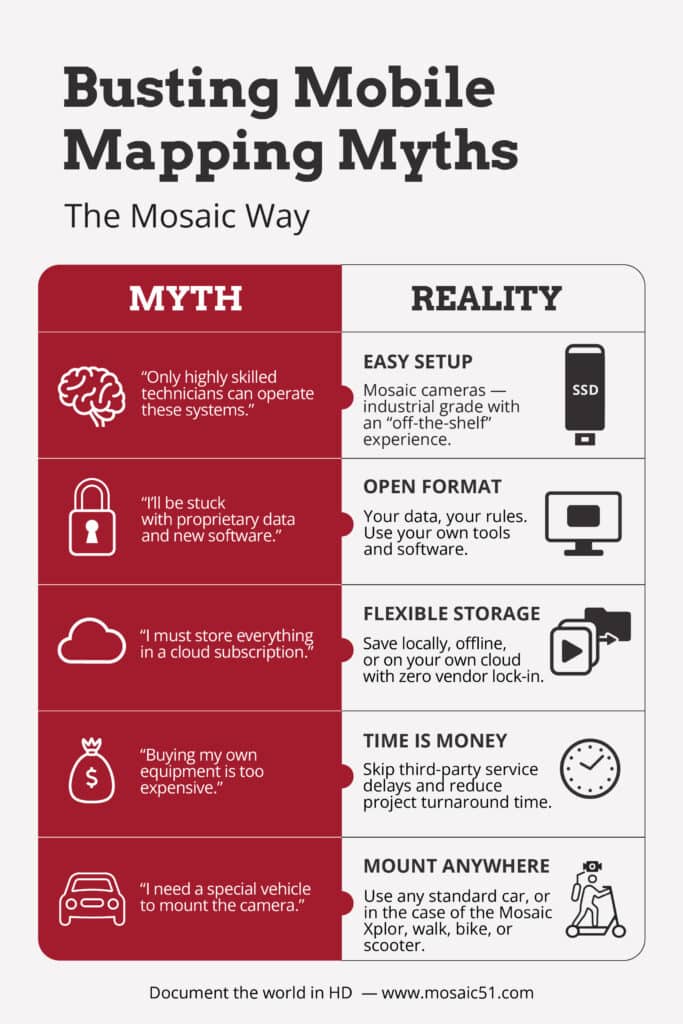 Busting Mobile Mapping Myths

The Mosaic Way

| MYTH | REALITY |
|---|---|
| "Only highly skilled technicians can operate these systems." | EASY SETUP Mosaic cameras — industrial grade with an "off-the-shelf" experience. SSD |
| "I'll be stuck with proprietary data and new software." | OPEN FORMAT Your data, your rules. Use your own tools and software. |
| "I must store everything in a cloud subscription." | FLEXIBLE STORAGE Save locally, offline, or on your own cloud with zero vendor lock-in. |
| "Buying my own equipment is too expensive." | TIME IS MONEY Skip third-party service delays and reduce project turnaround time. |
| "I need a special vehicle to mount the camera." | MOUNT ANYWHERE Use any standard car, or in the case of the Mosaic Xplor, walk, bike, or scooter. |

Document the world in HD — www.mosaic51.com